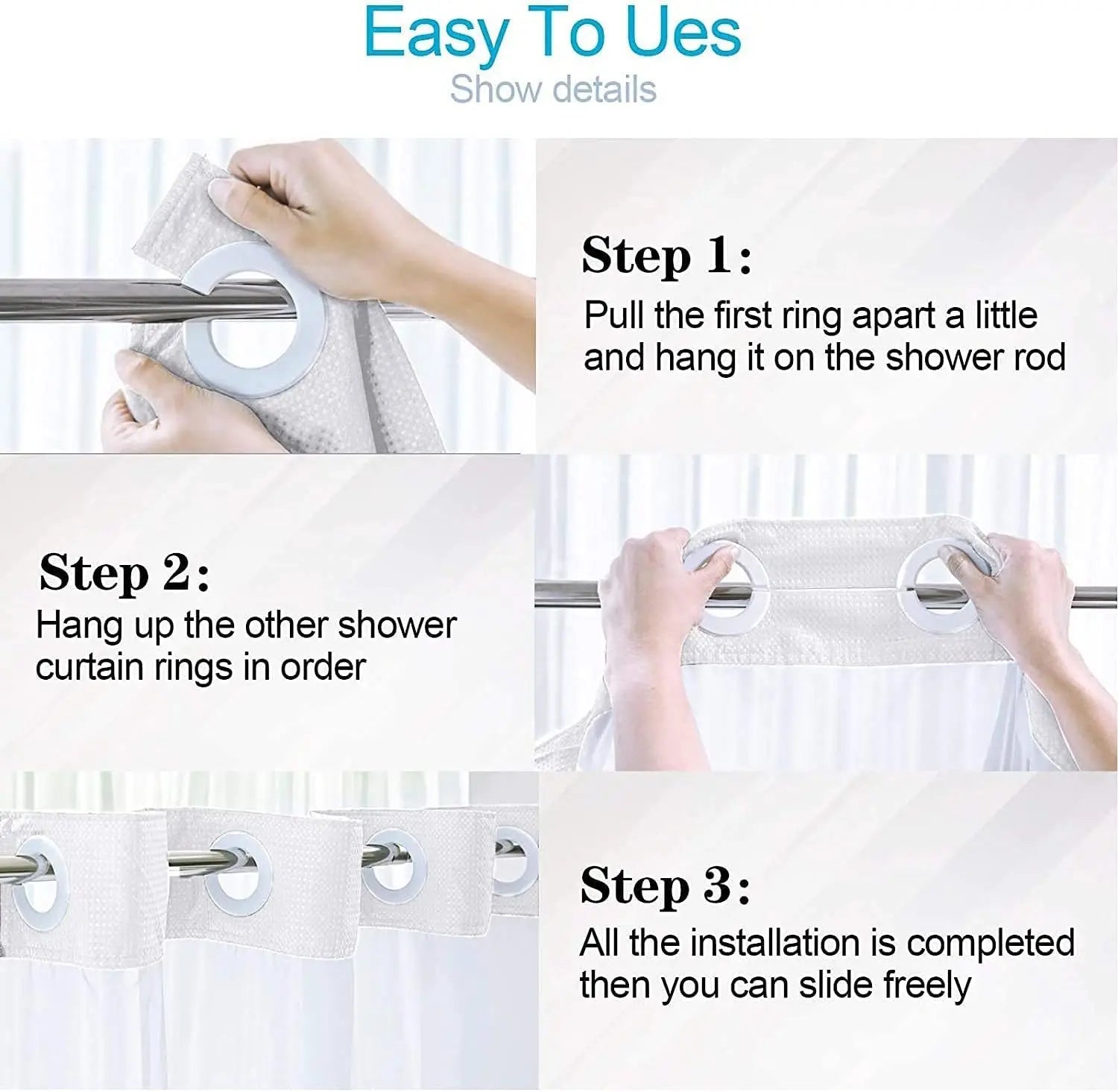 Easy To Ues
Show details

Step 1:
Pull the first ring apart a little and hang it on the shower rod

Step 2:
Hang up the other shower curtain rings in order

Step 3:
All the installation is completed then you can slide freely