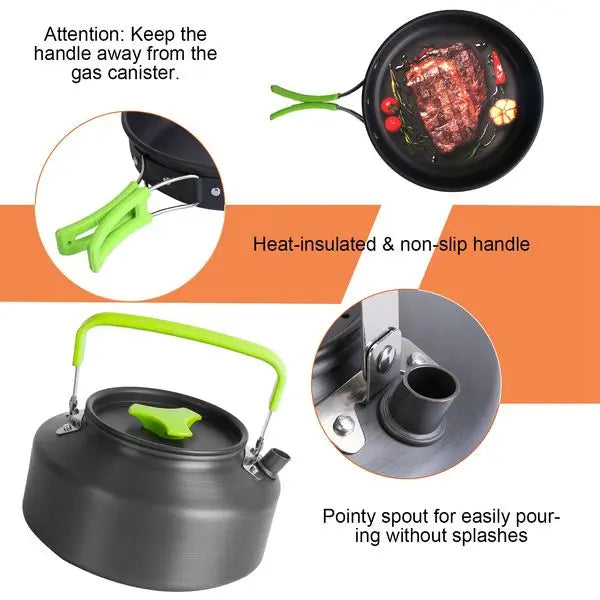 Attention: Keep the handle away from the gas canister.

Heat-insulated & non-slip handle

Pointy spout for easily pouring without splashes