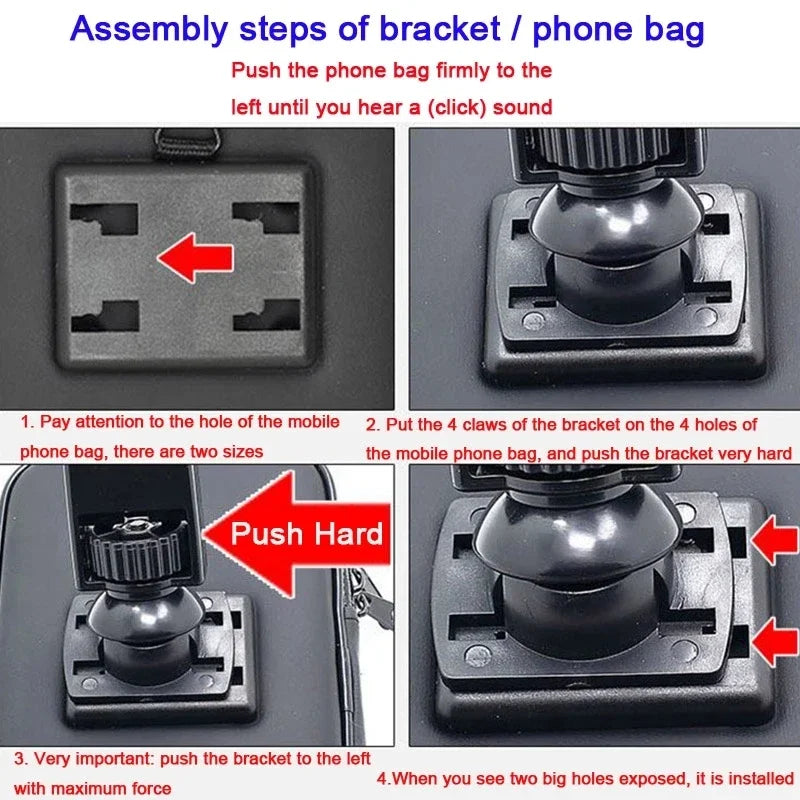 Assembly steps of bracket / phone bag

Push the phone bag firmly to the left until you hear a (click) sound

1. Pay attention to the hole of the mobile phone bag, there are two sizes

2. Put the 4 claws of the bracket on the 4 holes of the mobile phone bag, and push the bracket very hard

Push Hard

3. Very important: push the bracket to the left with maximum force

4.When you see two big holes exposed, it is installed