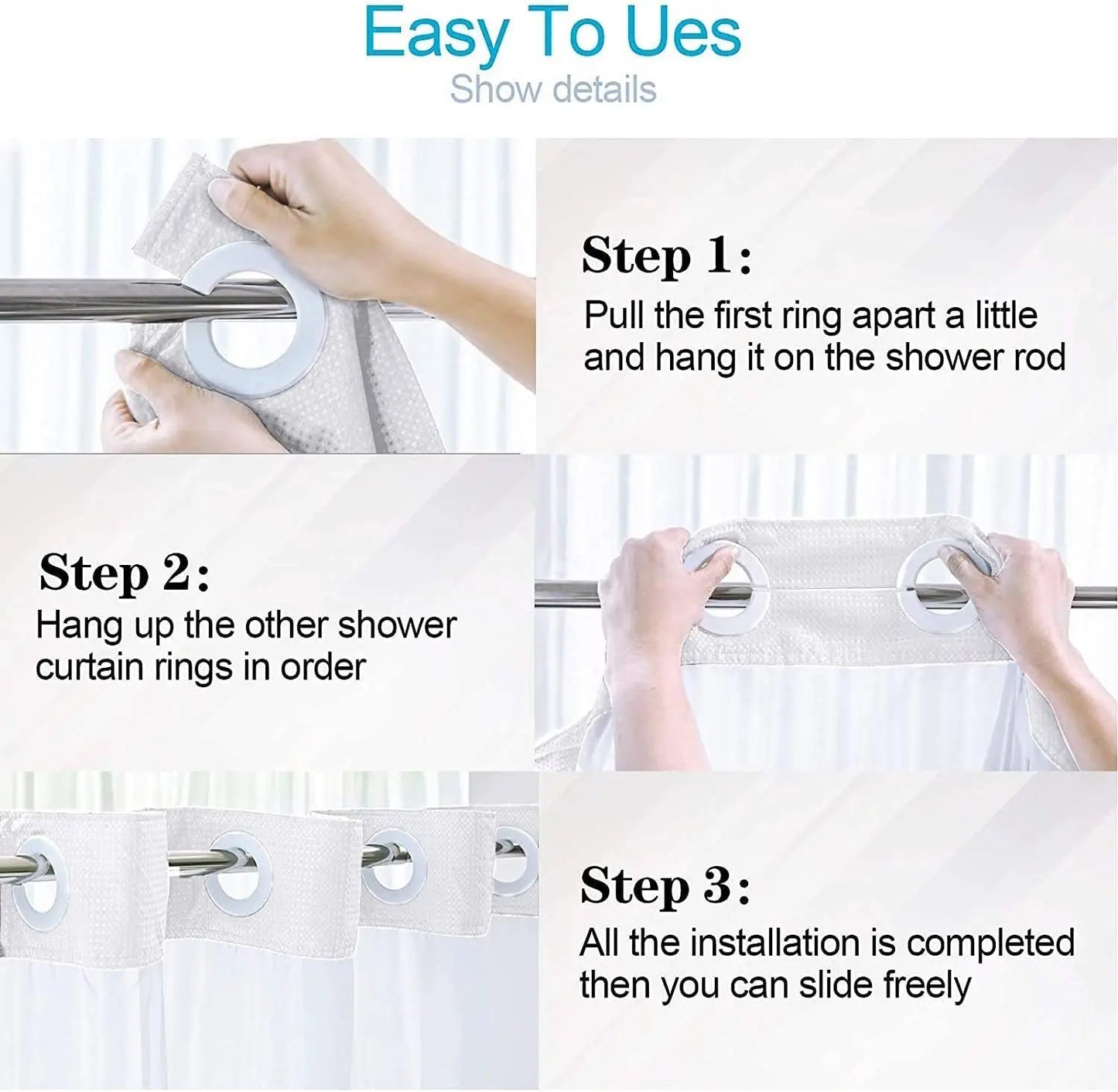 Easy To Ues
Show details

Step 1:
Pull the first ring apart a little and hang it on the shower rod

Step 2:
Hang up the other shower curtain rings in order

Step 3:
All the installation is completed then you can slide freely